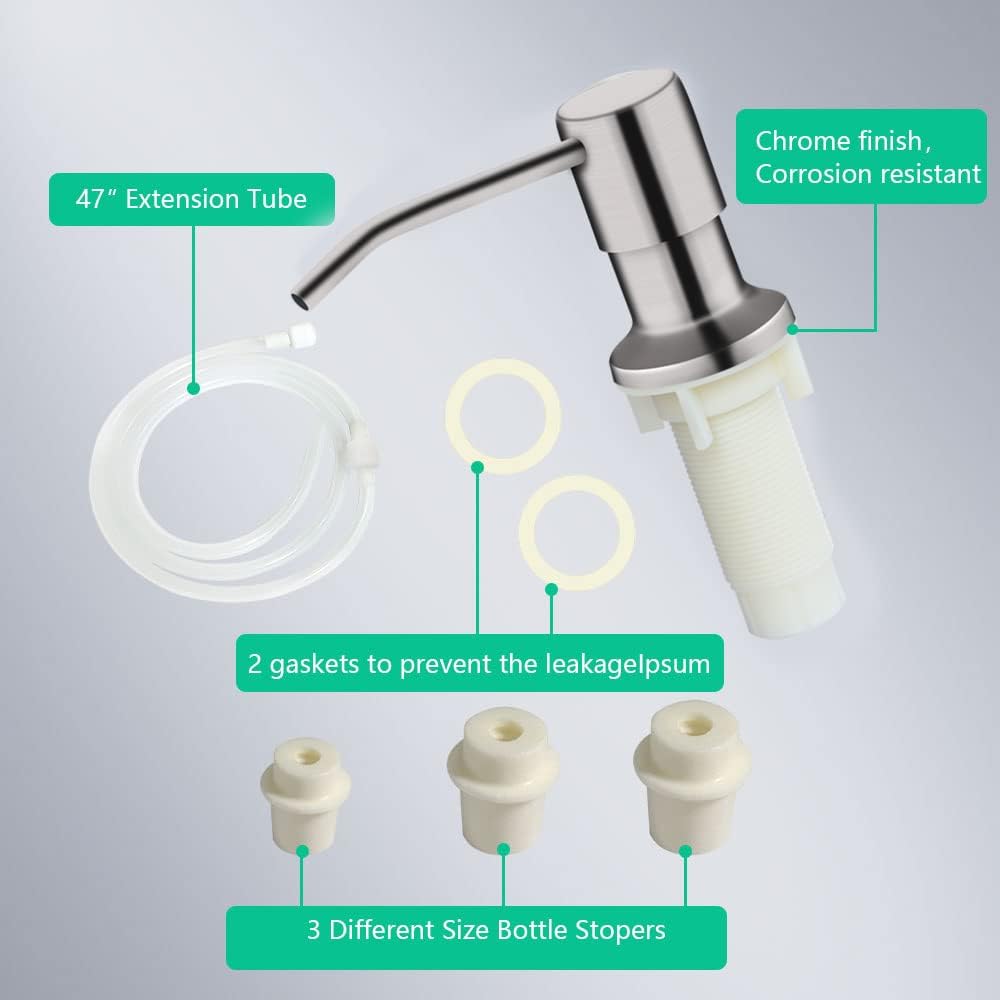 47″ Extension Tube

Chrome finish, Corrosion resistant

2 gaskets to prevent the leakageIpsum

3 Different Size Bottle Stopers